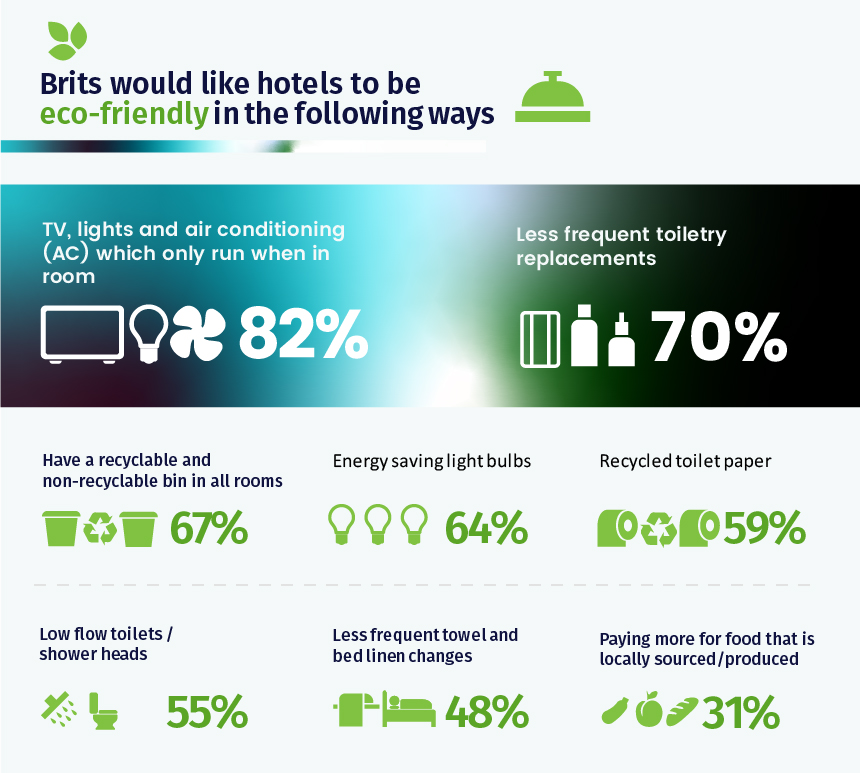 Brits would like hotels to be eco-friendly in the following ways

TV, lights and air conditioning (AC) which only run when in room

82%

Less frequent toiletry replacements

70%

Have a recyclable and non-recyclable bin in all rooms

67%

Energy saving light bulbs

64%

Recycled toilet paper

59%

Low flow toilets / shower heads

55%

Less frequent towel and bed linen changes

48%

Paying more for food that is locally sourced/produced

31%