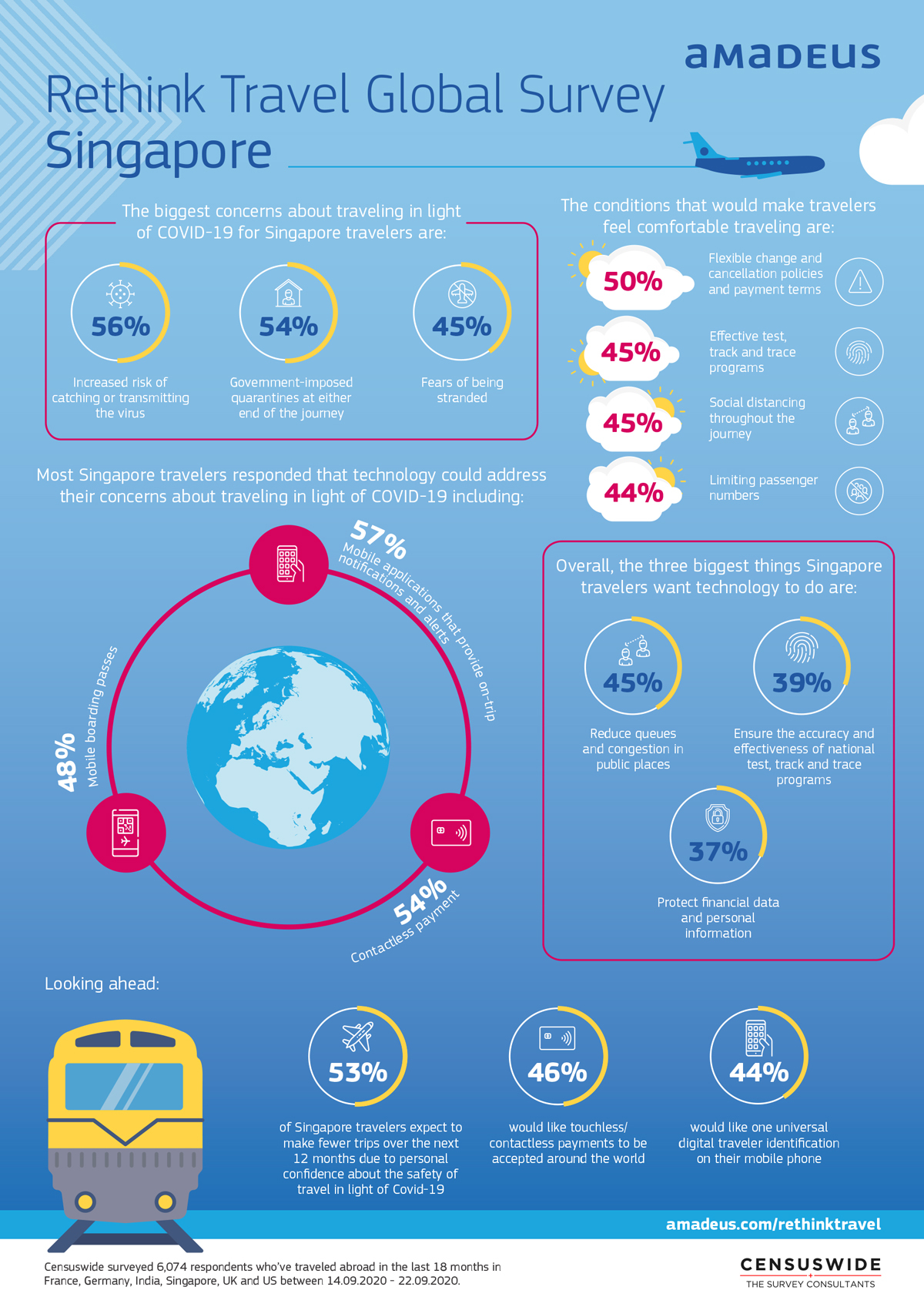 amadeus

Rethink Travel Global Survey
Singapore

The biggest concerns about traveling in light of COVID-19 for Singapore travelers are:

56%
Increased risk of catching or transmitting the virus

54%
Government-imposed quarantines at either end of the journey

45%
Fears of being stranded

The conditions that would make travelers feel comfortable traveling are:

50%
Flexible change and cancellation policies and payment terms

45%
Effective test, track and trace programs

45%
Social distancing throughout the journey

44%
Limiting passenger numbers

Most Singapore travelers responded that technology could address their concerns about traveling in light of COVID-19 including:

57%
Mobile applications that provide on-trip notifications and alerts

48%
Mobile boarding passes

54%
Contactless payment

Overall, the three biggest things Singapore travelers want technology to do are:

45%
Reduce queues and congestion in public places

39%
Ensure the accuracy and effectiveness of national test, track and trace programs

37%
Protect financial data and personal information

Looking ahead:

53%
of Singapore travelers expect to make fewer trips over the next 12 months due to personal confidence about the safety of travel in light of Covid-19

46%
would like touchless/ contactless payments to be accepted around the world

44%
would like one universal digital traveler identification on their mobile phone

amadeus.com/rethinktravel

Censuswide surveyed 6,074 respondents who've traveled abroad in the last 18 months in France, Germany, India, Singapore, UK and US between 14.09.2020 - 22.09.2020.

CENSUSWIDE
THE SURVEY CONSULTANTS