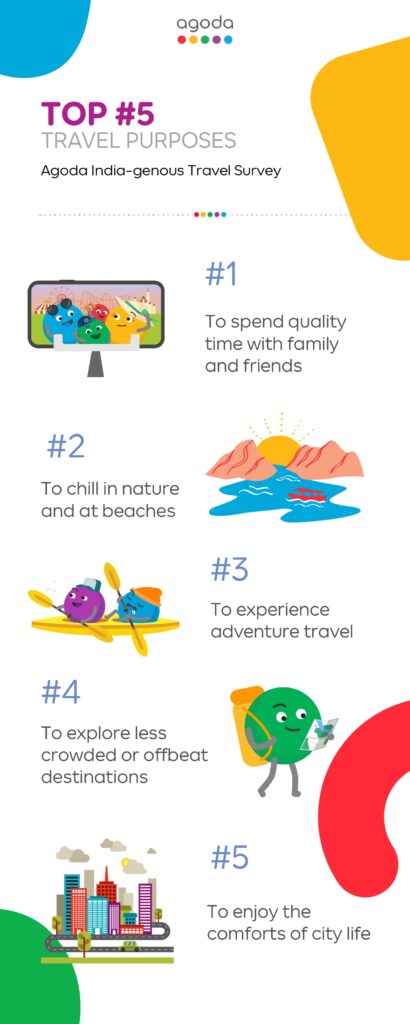 agoda

TOP #5
TRAVEL PURPOSES
Agoda India-genous Travel Survey

#1
To spend quality time with family and friends

#2
To chill in nature and at beaches

#3
To experience adventure travel

#4
To explore less crowded or offbeat destinations

#5
To enjoy the comforts of city life