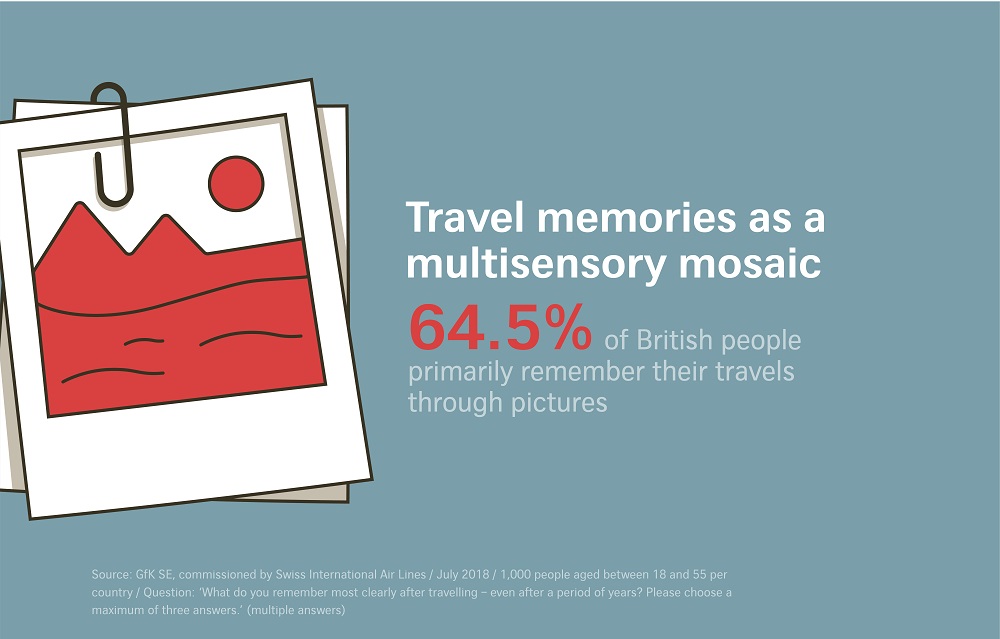 Travel memories as a multisensory mosaic

64.5% of British people primarily remember their travels through pictures

Source: GfK SE, commissioned by Swiss International Air Lines / July 2018 / 1,000 people aged between 18 and 55 per country / Question: 'What do you remember most clearly after travelling – even after a period of years? Please choose a maximum of three answers.' (multiple answers)