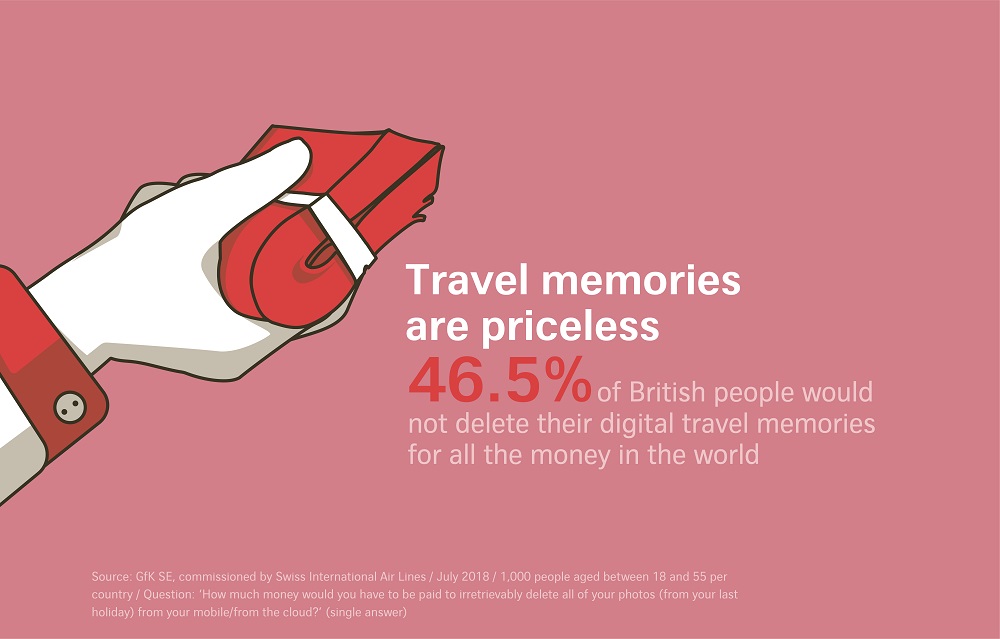 Travel memories are priceless

46.5% of British people would not delete their digital travel memories for all the money in the world

Source: GfK SE, commissioned by Swiss International Air Lines / July 2018 / 1,000 people aged between 18 and 55 per country / Question: 'How much money would you have to be paid to irretrievably delete all of your photos (from your last holiday) from your mobile/from the cloud?' (single answer)